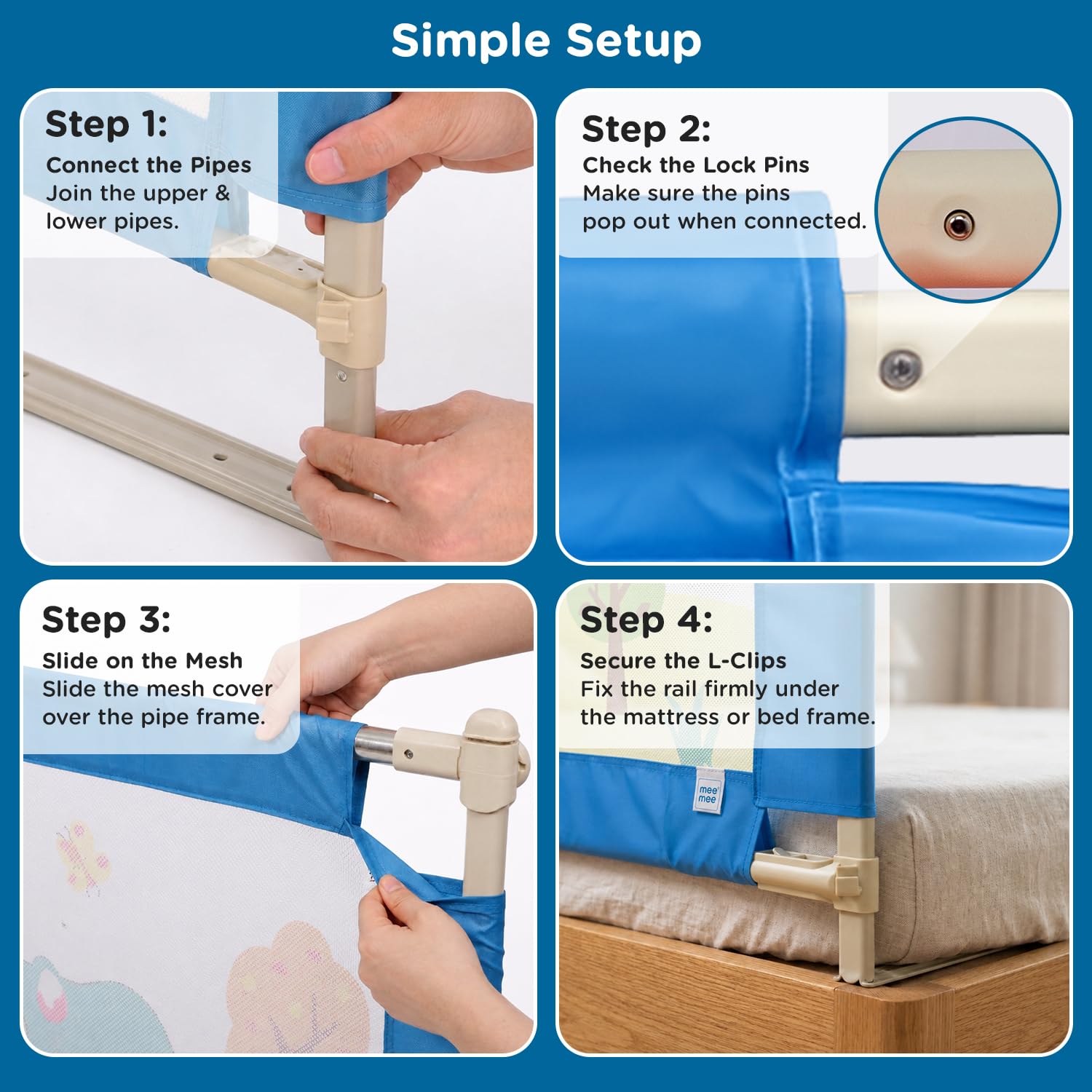 Simple Setup

Step 1:
Connect the Pipes
Join the upper & lower pipes.

Step 2:
Check the Lock Pins
Make sure the pins pop out when connected.

Step 3:
Slide on the Mesh
Slide the mesh cover over the pipe frame.

Step 4:
Secure the L-Clips
Fix the rail firmly under the mattress or bed frame.

mee mee