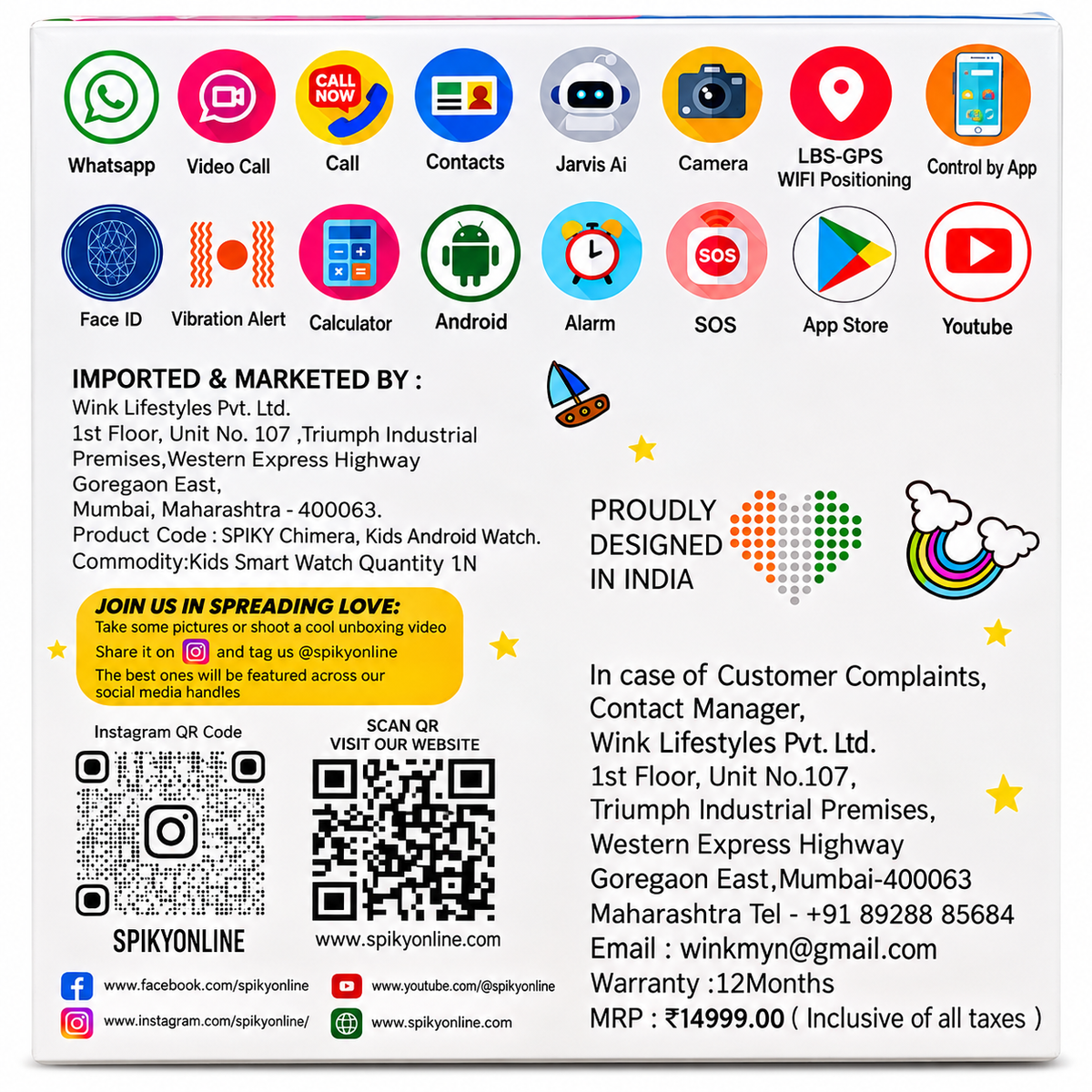 CALL NOW

Whatsapp
Video Call
Call
Contacts
Jarvis Ai
Camera
LBS-GPS
WIFI Positioning
Control by App

SOS

Face ID
Vibration Alert
Calculator
Android
Alarm
SOS
App Store
Youtube

IMPORTED & MARKETED BY :
Wink Lifestyles Pvt. Ltd.
1st Floor, Unit No. 107 ,Triumph Industrial Premises,Western Express Highway
Goregaon East,
Mumbai, Maharashtra - 400063.
Product Code : SPIKY Chimera, Kids Android Watch.
Commodity:Kids Smart Watch Quantity 1N

JOIN US IN SPREADING LOVE:
Take some pictures or shoot a cool unboxing video
Share it on and tag us @spikyonline
The best ones will be featured across our social media handles

Instagram QR Code

SPIKYONLINE

SCAN QR
VISIT OUR WEBSITE

www.spikyonline.com

www.facebook.com/spikyonline
www.instagram.com/spikyonline/
www.youtube.com/@spikyonline
www.spikyonline.com

PROUDLY
DESIGNED
IN INDIA

In case of Customer Complaints,
Contact Manager,
Wink Lifestyles Pvt. Ltd.
1st Floor, Unit No.107,
Triumph Industrial Premises,
Western Express Highway
Goregaon East,Mumbai-400063
Maharashtra Tel - +91 89288 85684
Email : winkmyn@gmail.com
Warranty :12Months
MRP : ₹14999.00 ( Inclusive of all taxes )