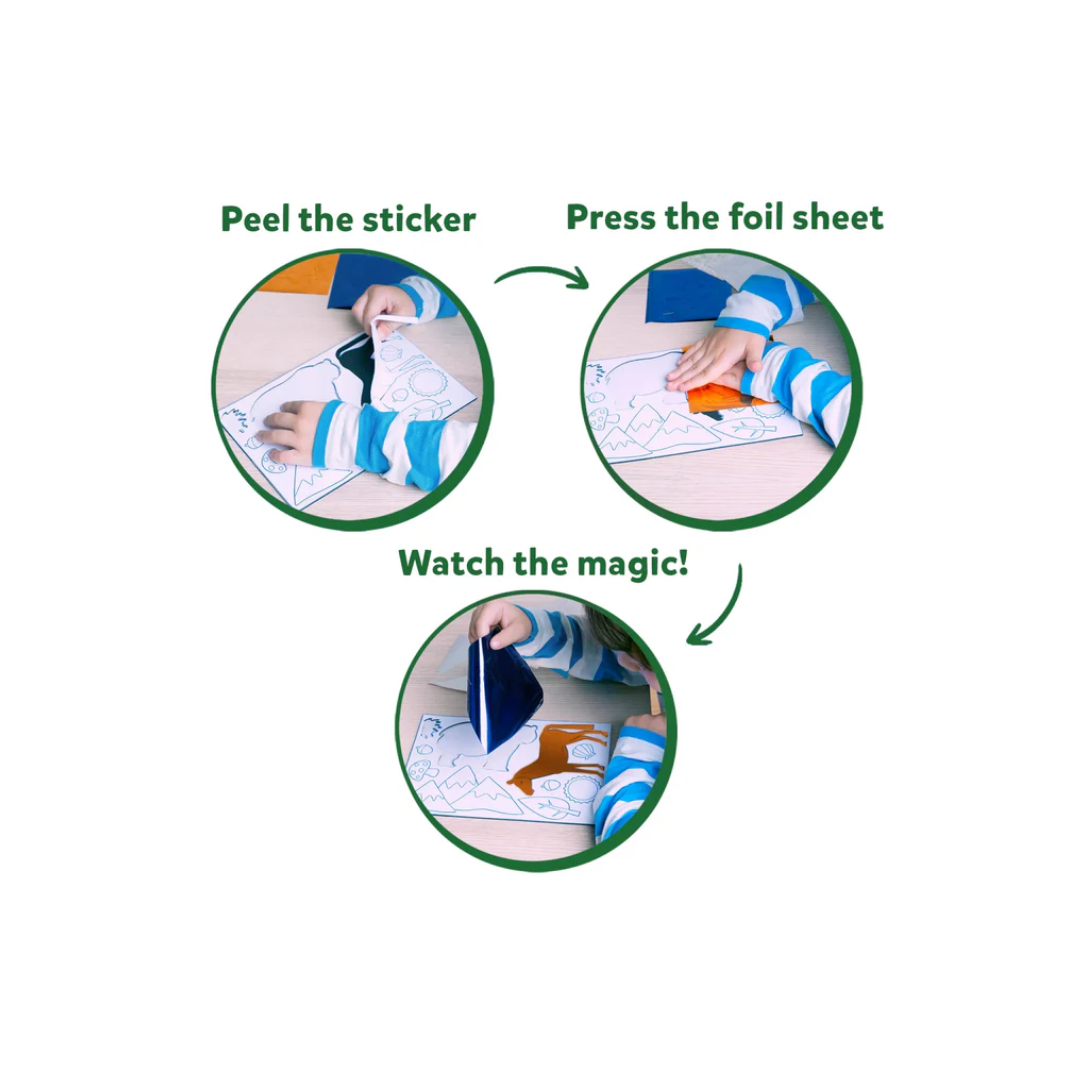 Peel the sticker

Press the foil sheet

Watch the magic!